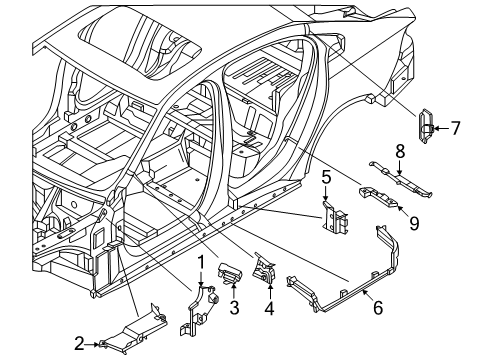 7
8
5
9
1
3
4
6
2