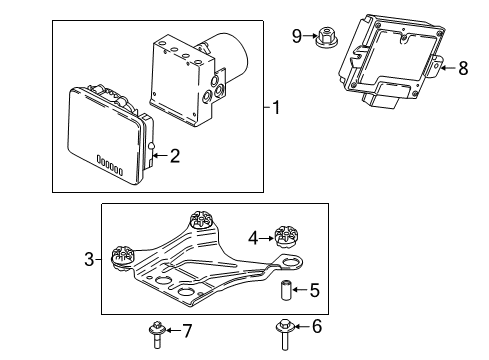 9
8
1
2
3
4
5
7
6