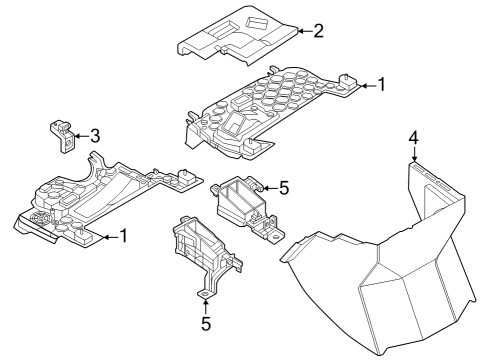 2
1
3
4
5
1
5