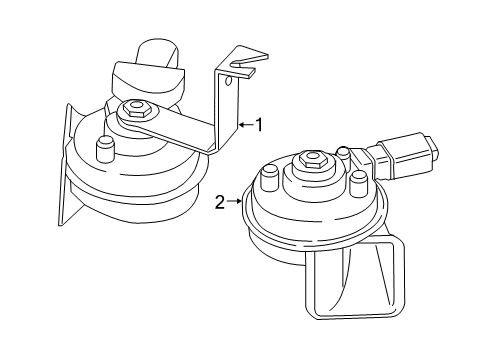 1
2