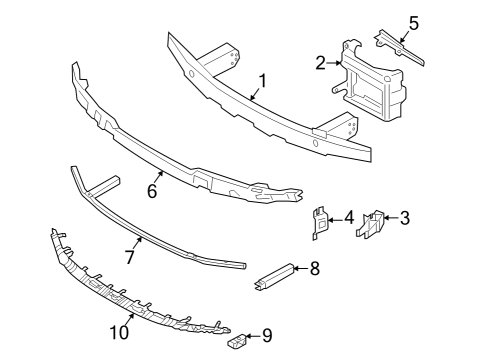 5
2
1
6
4
3
7
8
10
9