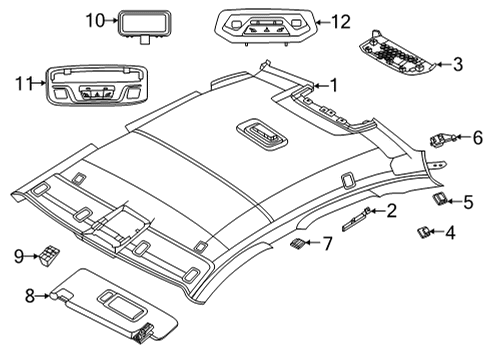 10
12
3
11
1
6
5
2
4
7
9
8