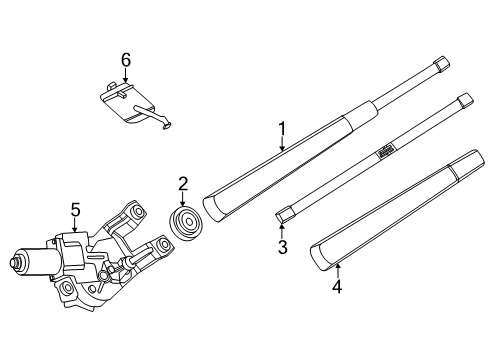 6
1
2
5
3
4