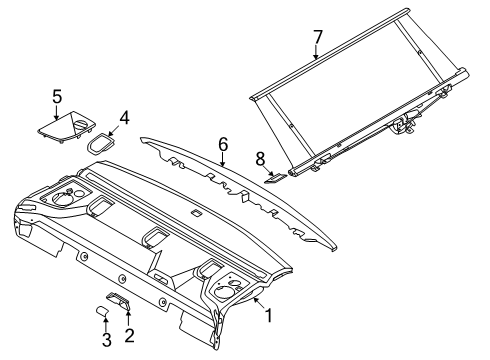 7
5
4
6
8
1
3
2