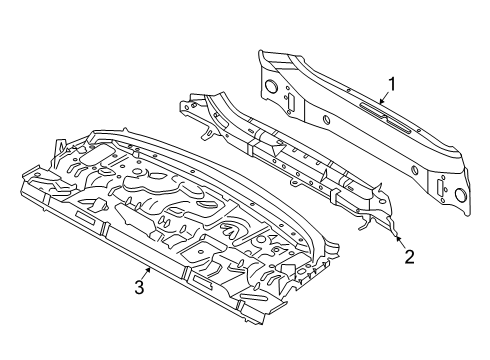 1
2
3