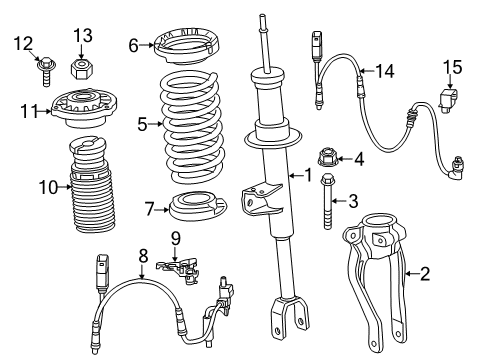 12
13
6
14
15
11
5
4
1
10
3
7
9
8
2