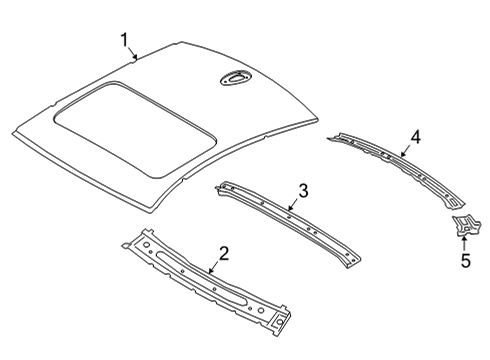 1
4
3
2
5