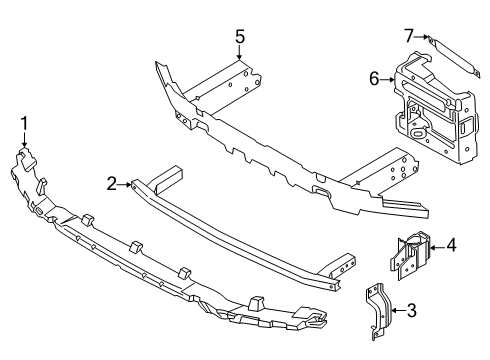 5
7
6
1
2
4
3