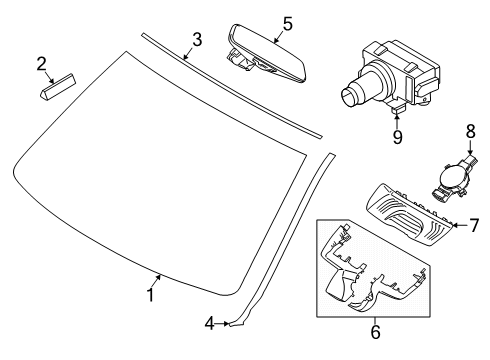 2
3
5
9
8
7
1
4
6