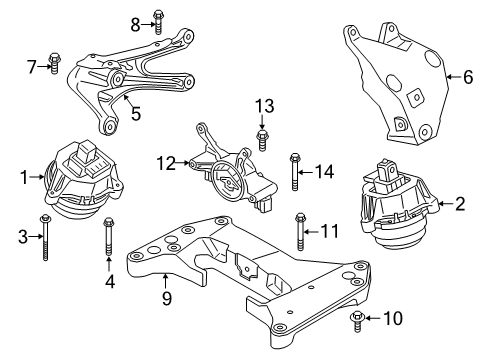 8
7
5
6
13
12
14
1
2
3
4
11
9
10