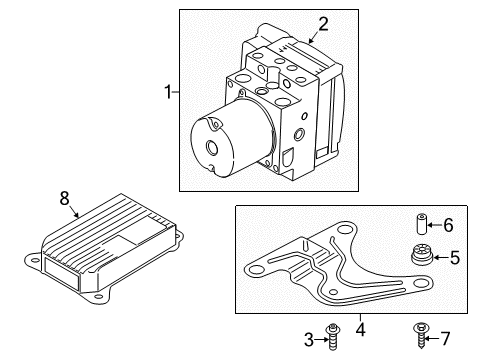 2
1
8
6
5
4
3
7