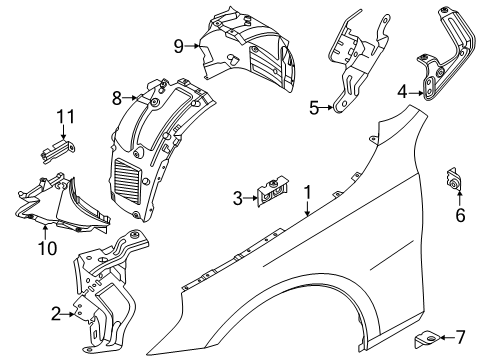 9
5
4
8
11
3
1
6
10
2
7