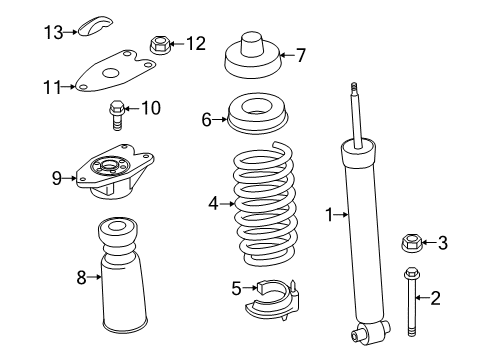 13
12
7
11
10
6
9
4
1
3
8
5
2