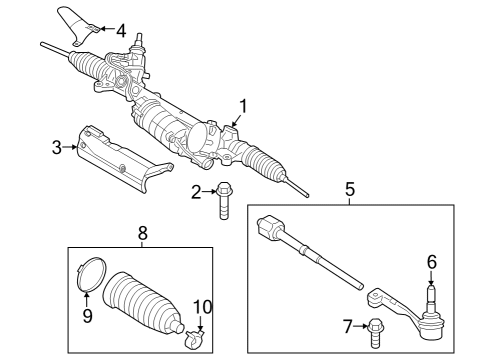 4
1
3
2
5
8
6
9
10
7