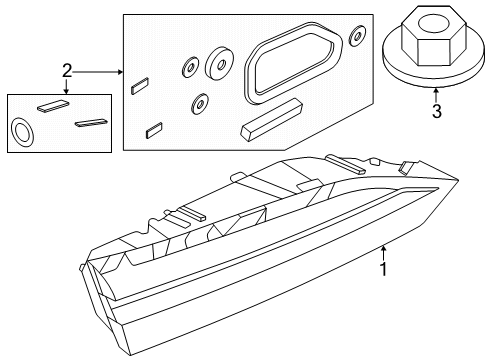 2
3
1