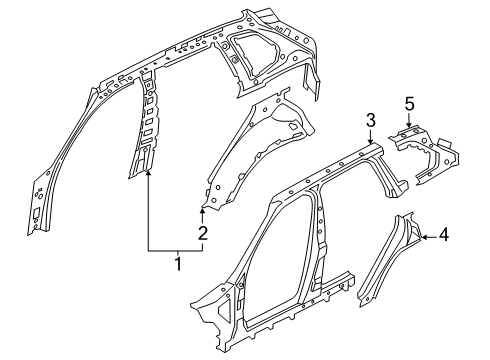 5
3
2
4
1