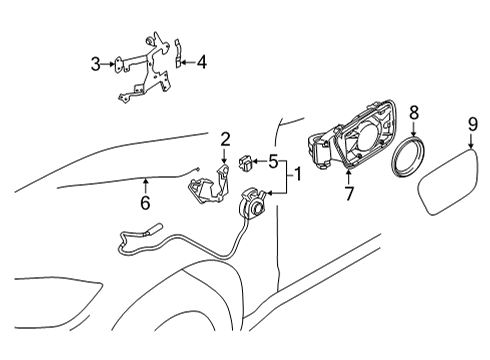 3
4
2
5
1
6
7
8
9