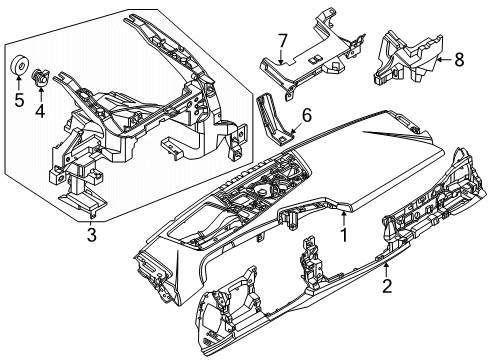 7
8
5
4
6
3
1
2