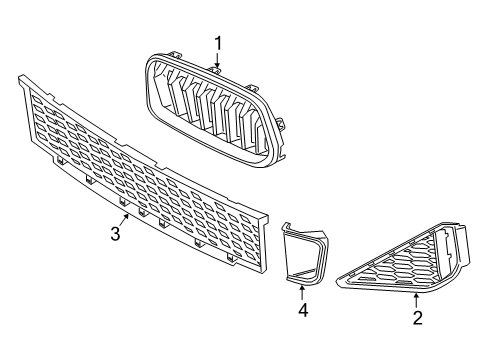 1
3
4
2