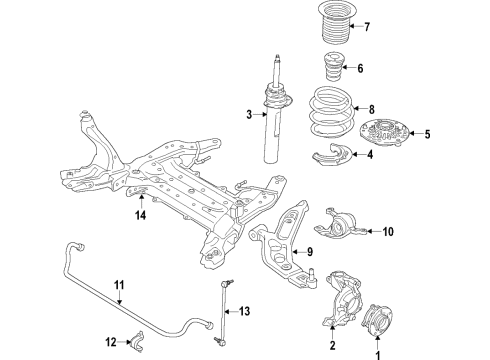 7
6
3
8
5
4
14
10
9
11
13
12
2
1