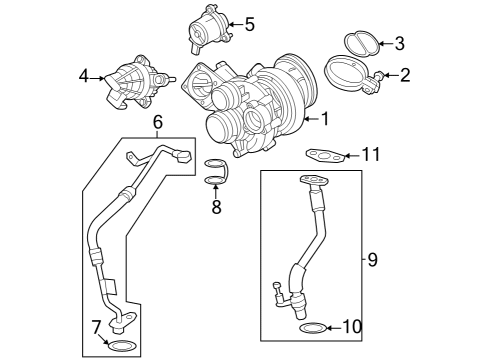 5
3
4
2
1
6
11
8
9
7
10