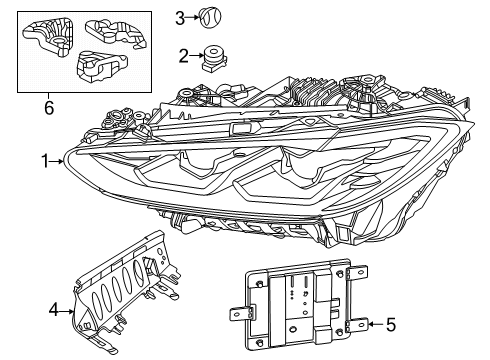 3
2
6
1
4
5