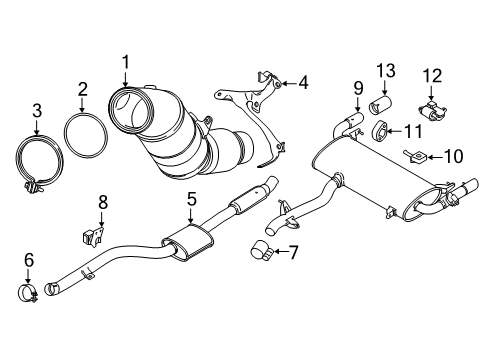 1
2
3
4
13
12
9
11
10
8
5
7
6