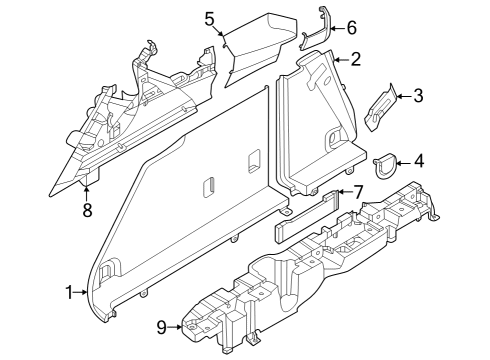 5
6
2
3
4
7
8
1
9