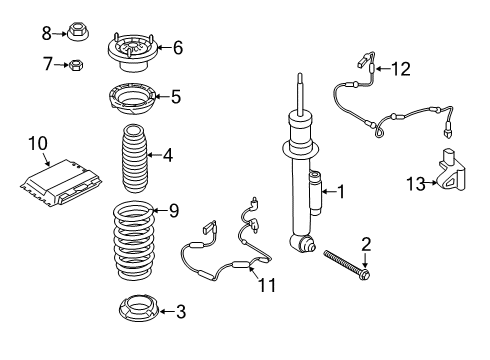 8
6
7
12
5
10
4
1
13
9
2
11
3