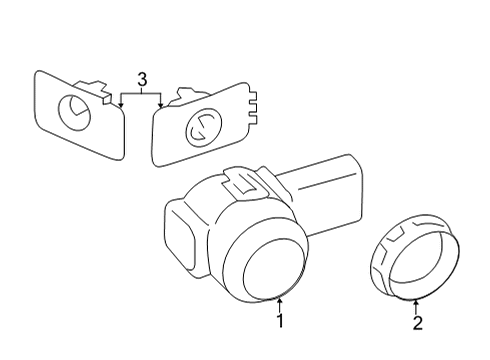 3
1
2