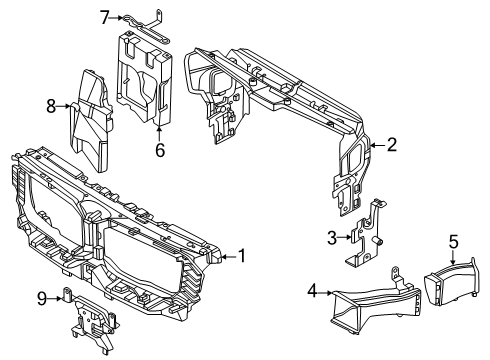 7
8
6
2
3
1
5
4
9