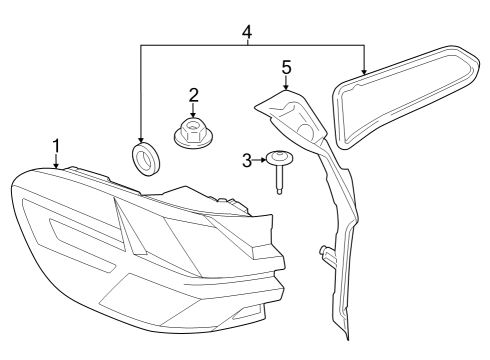 4
5
2
1
3