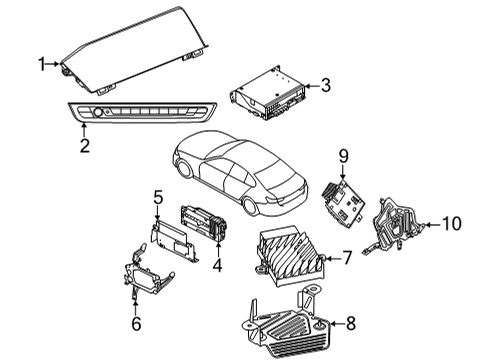 1
3
2
9
5
10
4
7
6
8