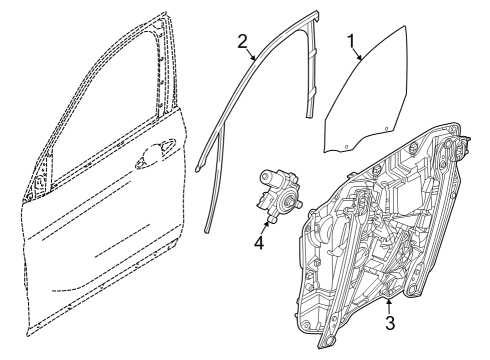 2
1
4
3