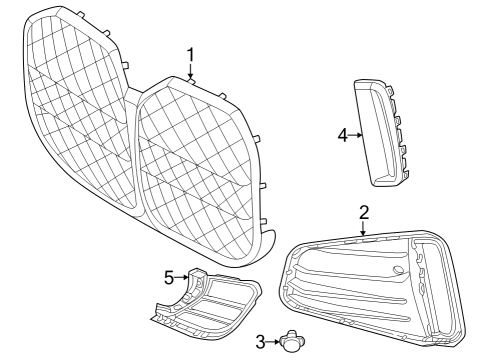 1
4
2
5
3