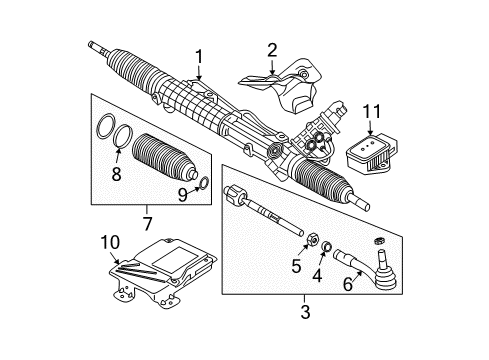 1
2
11
8
9
7
10
5
4
6
3