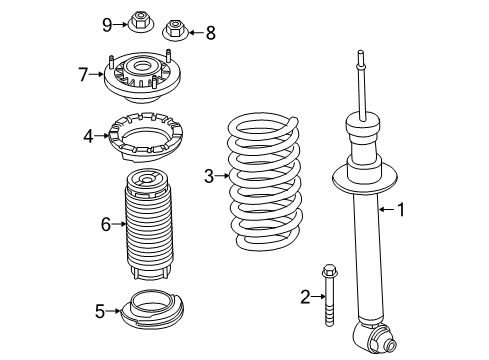 9
8
7
4
3
1
6
2
5