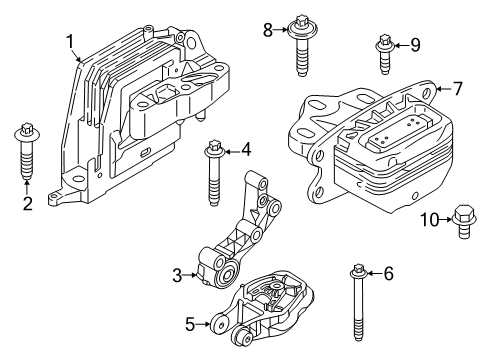 1
8
9
7
2
4
10
3
6
5