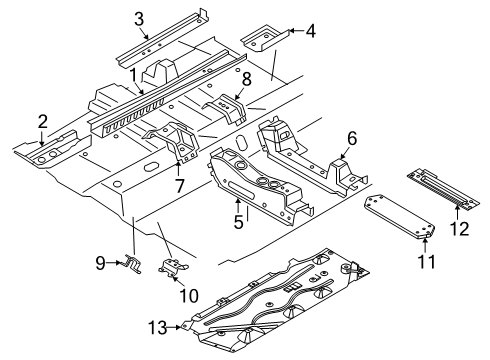 3
4
1
8
2
6
7
5
12
11
9
10
13