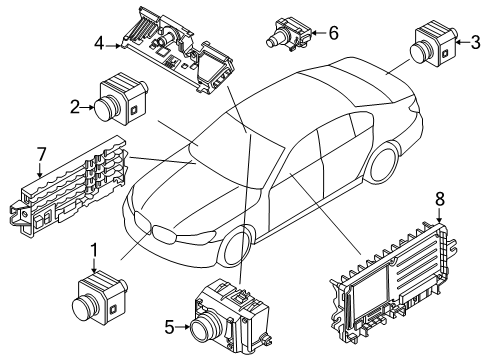 4
6
3
2
7
8
1
5