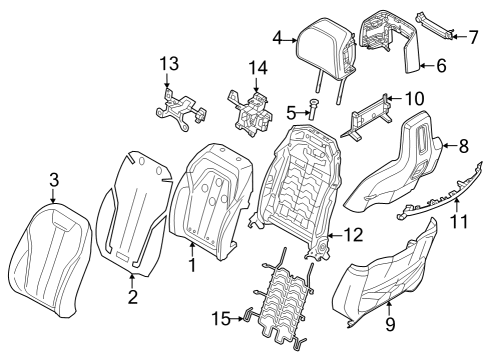 4
7
6
13
14
10
5
8
3
11
12
1
2
15
9