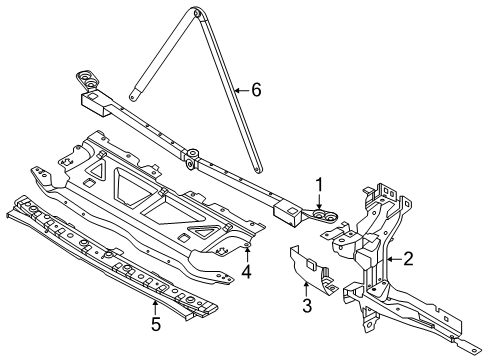 6
1
2
4
3
5