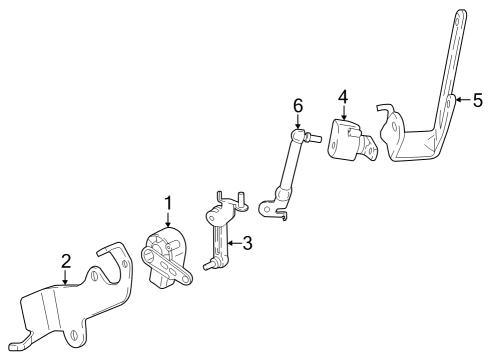 6
4
5
1
3
2