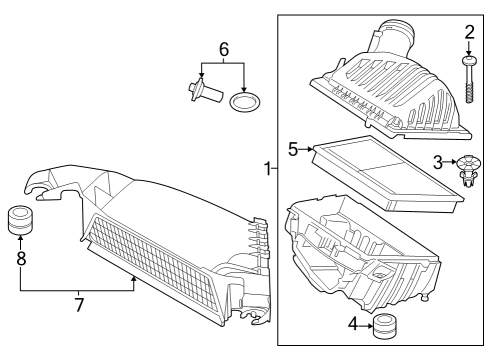 6
2
5
1
3
8
7
4