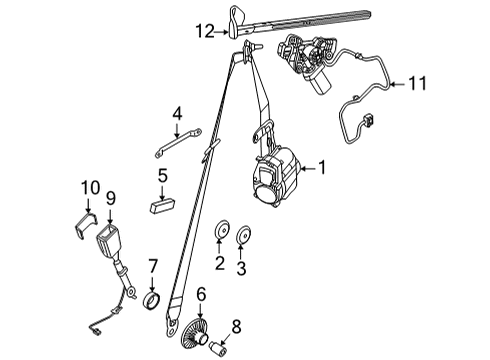 12
11
4
1
5
10
9
2
3
7
6
8