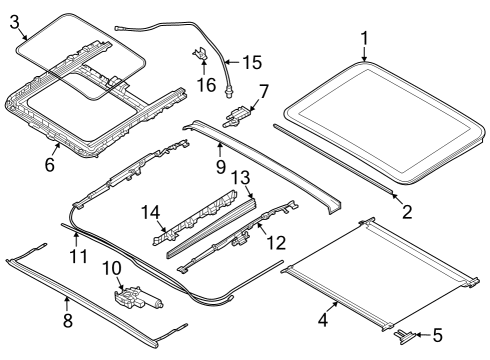 3
1
15
16
7
6
9
13
14
2
12
11
10
8
4
5