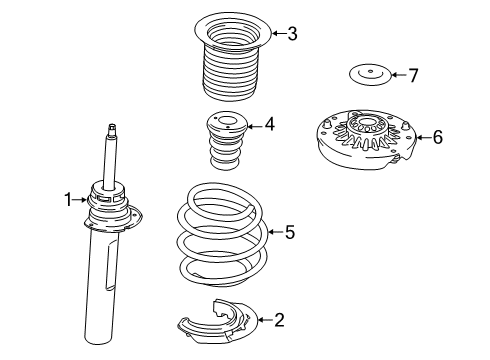 3
7
4
6
1
5
2