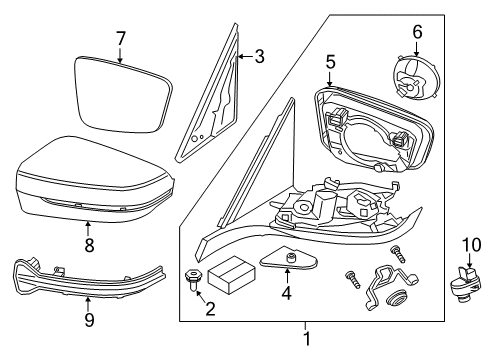 7
3
6
5
8
10
9
2
4
1