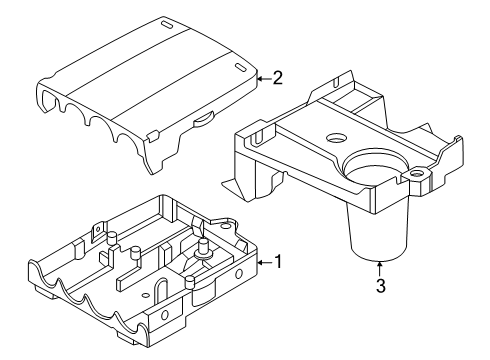 2
1
3