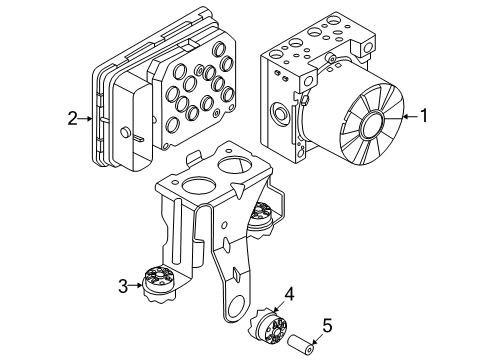 2
1
3
4
5